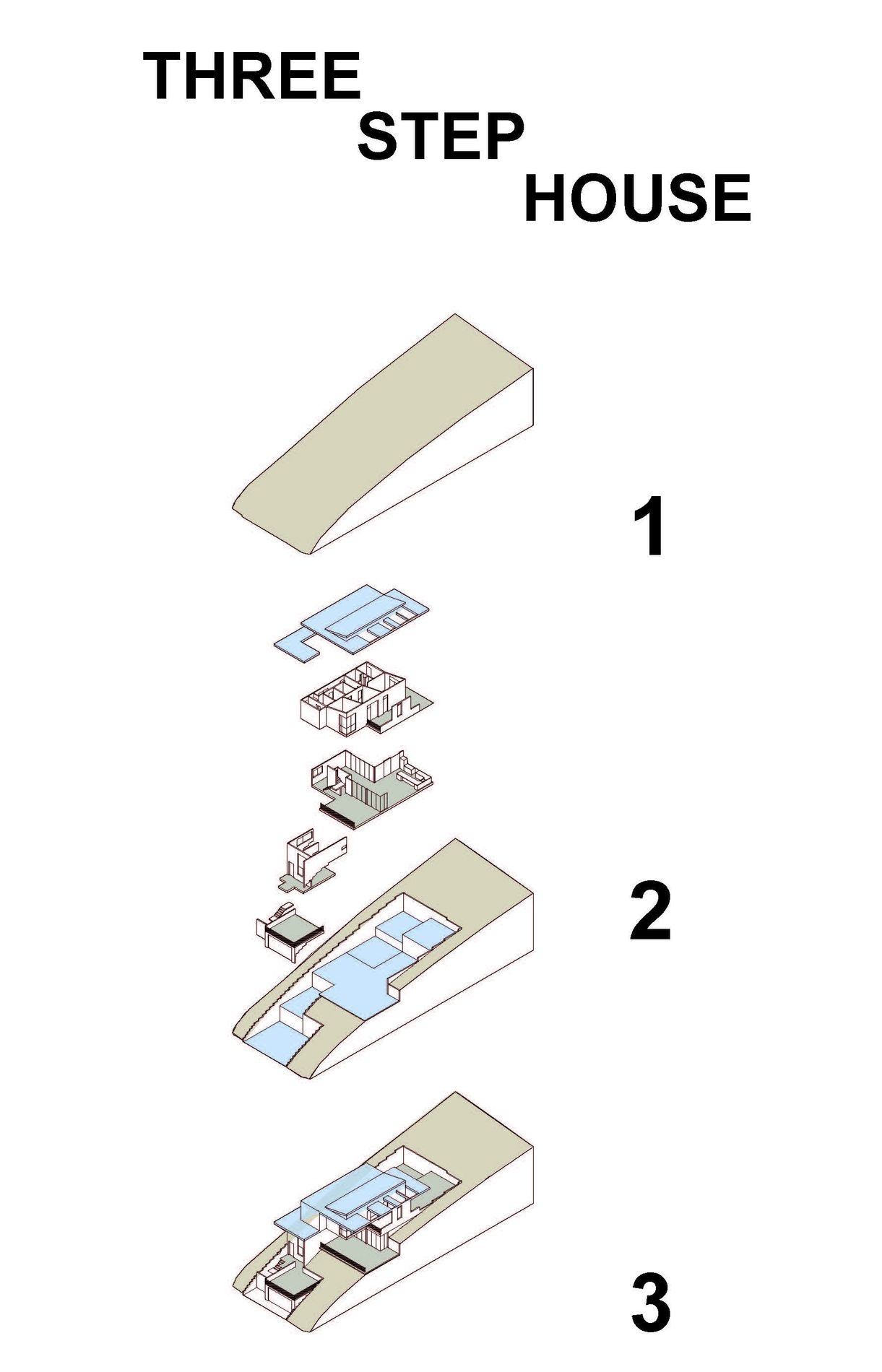 THREE
STEP
HOUSE

1

2

3