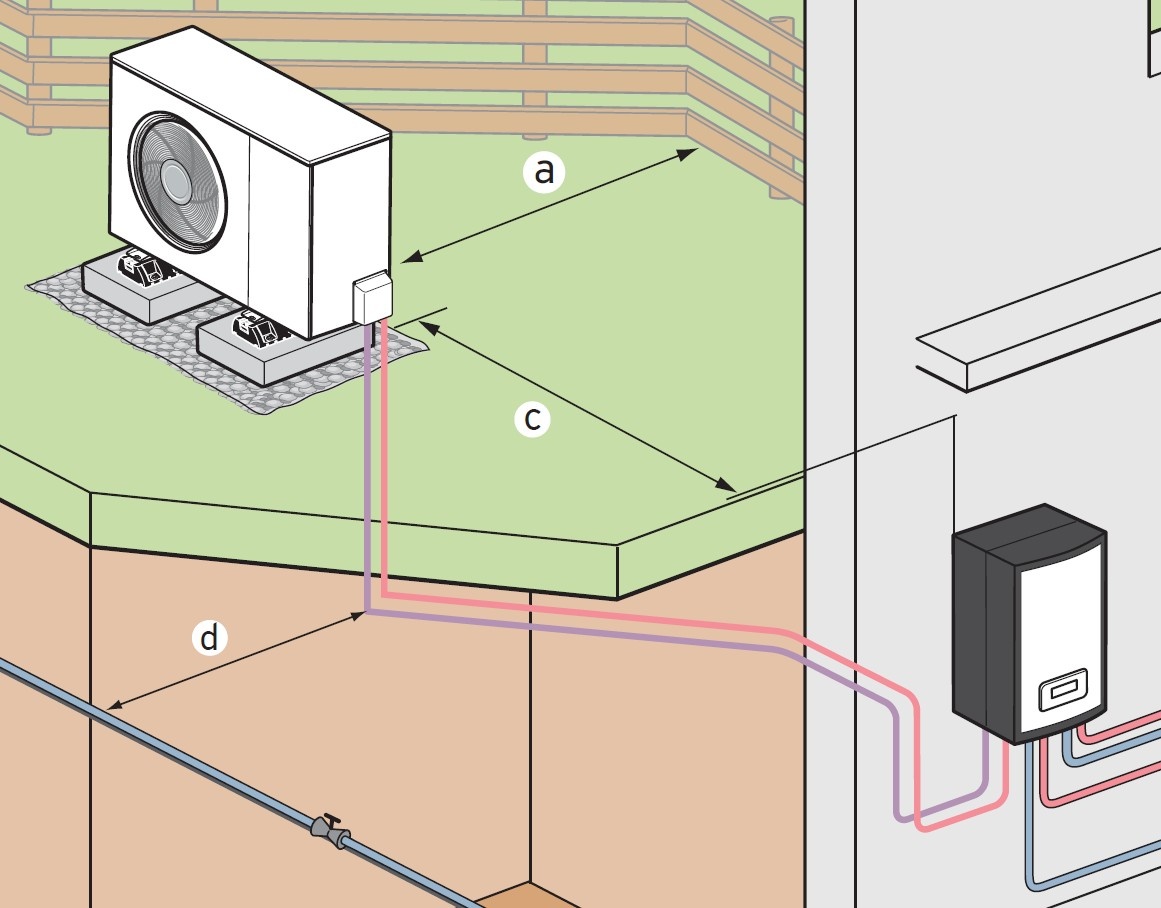 a

c

d