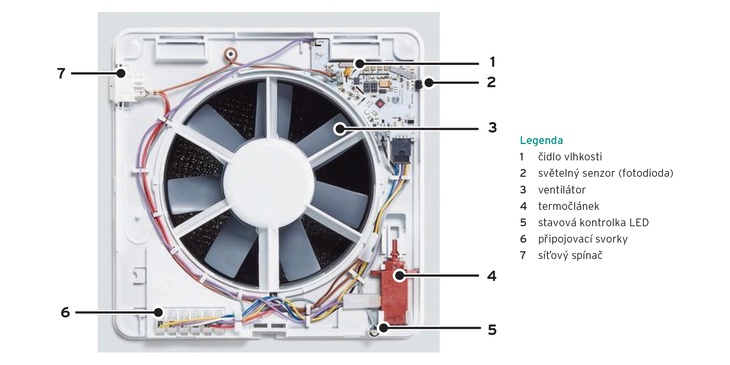 7

1

2

3

4

6

5

Legenda
1 čidlo vlhkosti
2 světelný senzor (fotodioda)
3 ventilátor
4 termočlánek
5 stavová kontrolka LED
6 připojovací svorky
7 síťový spínač