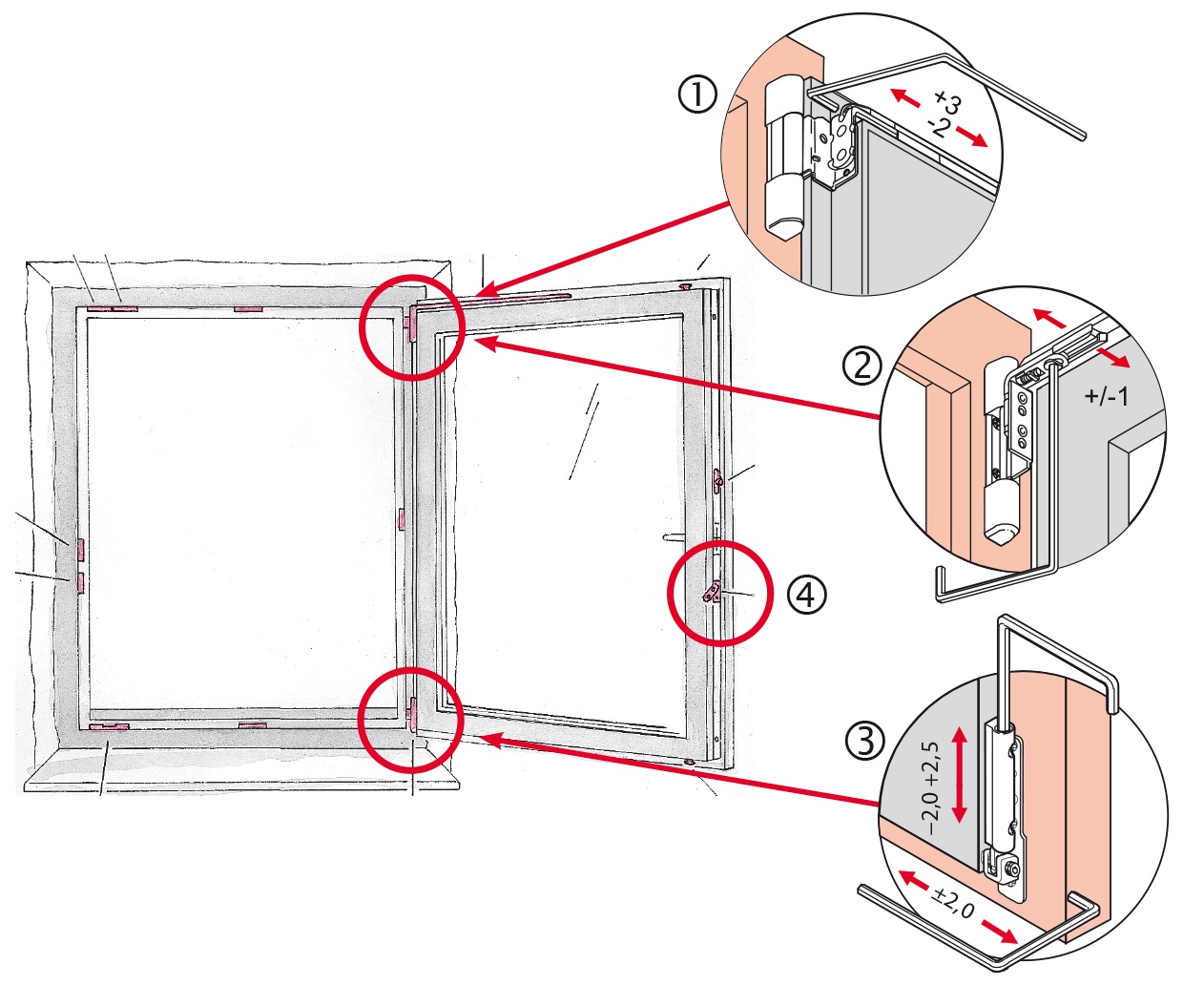 ①
+3
-2
②
+/-1
④
③
−2,0 +2,5
±2,0