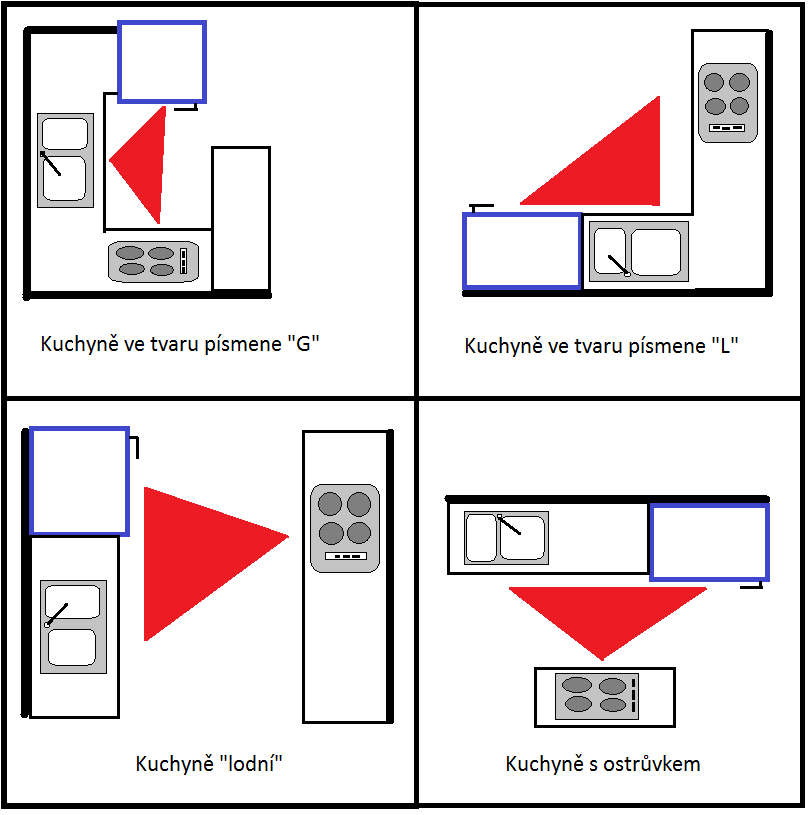 Kuchyně ve tvaru písmene "G"

Kuchyně ve tvaru písmene "L"

Kuchyně "lodní"

Kuchyně s ostrůvkem