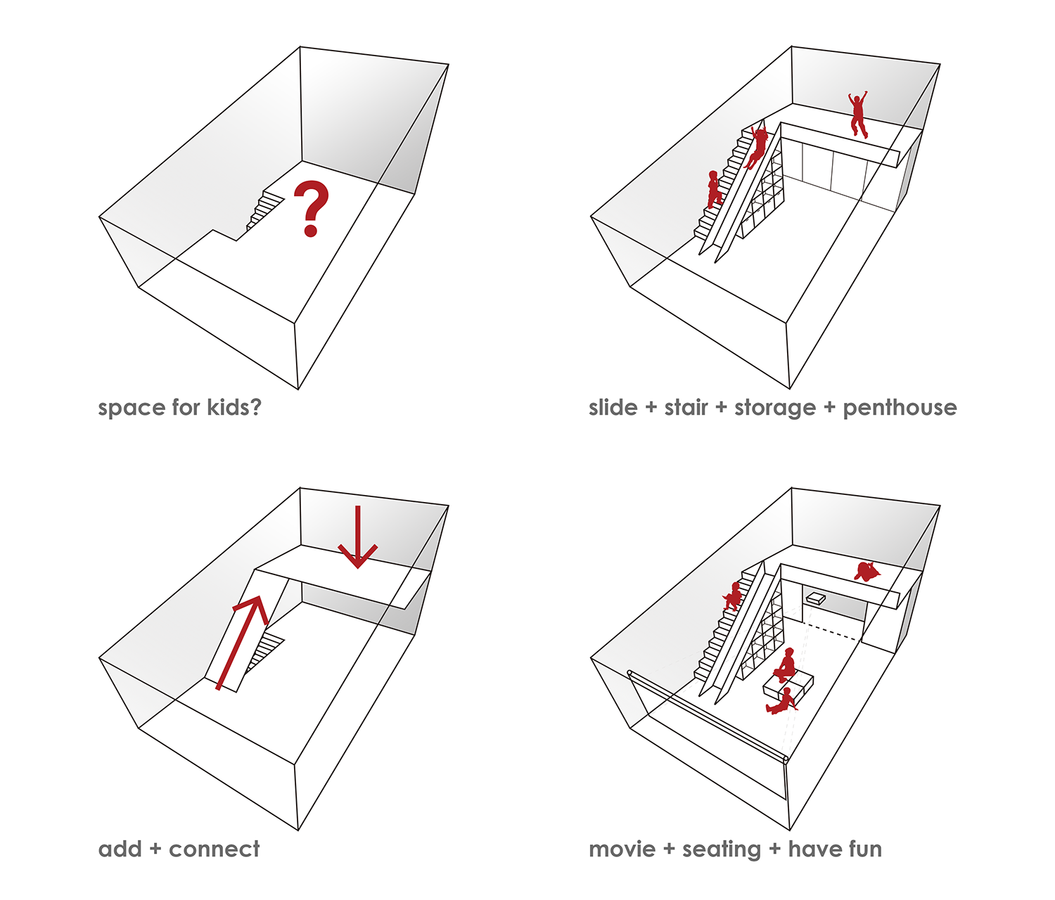 ?

space for kids?

slide + stair + storage + penthouse

add + connect

movie + seating + have fun