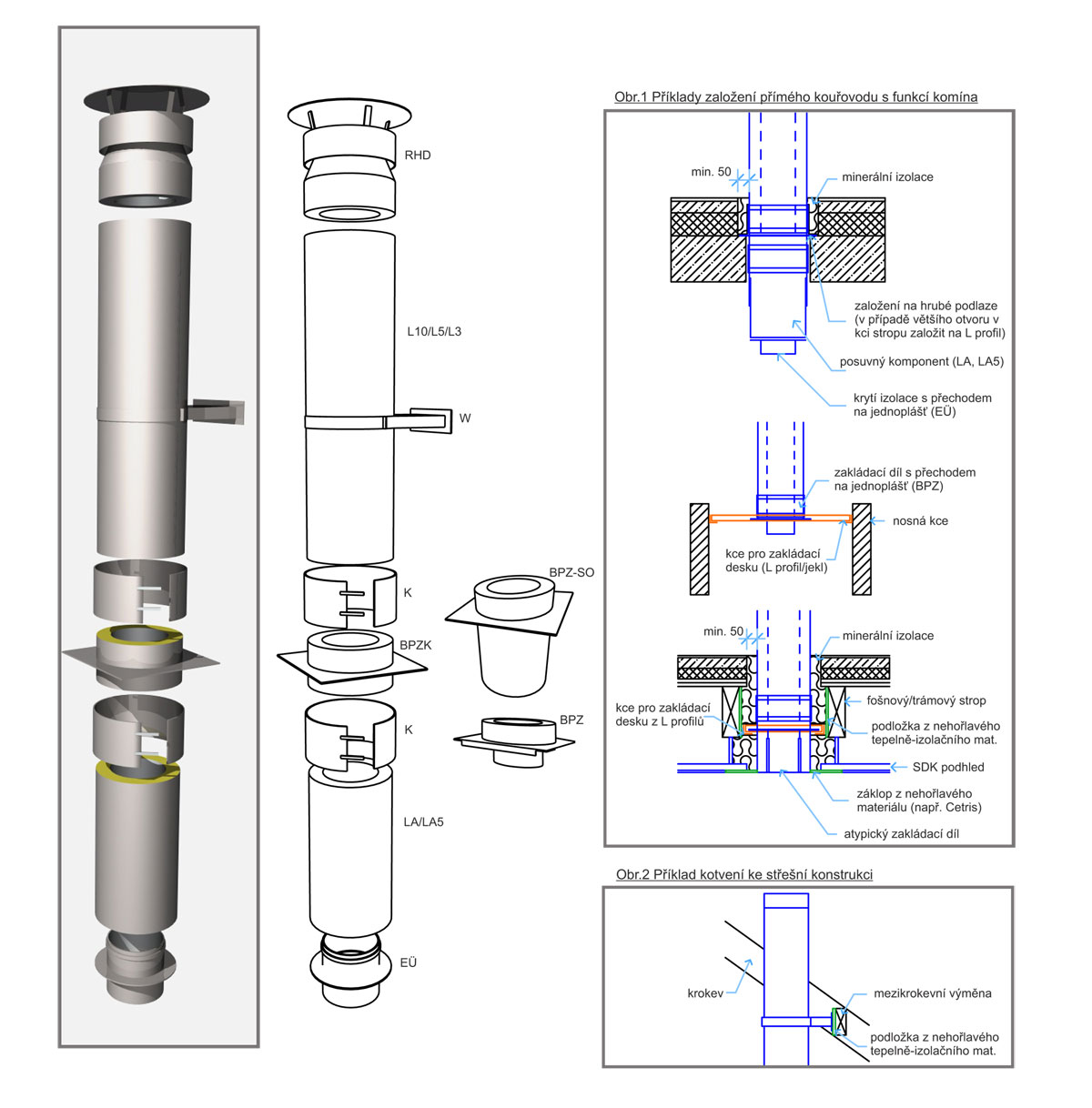 RHD

L10/L5/L3

W

K

BPZK

K

LA/LA5

EÜ

BPZ-SO

BPZ

Obr.1 Příklady založení přímého kouřovodu s funkcí komína

min. 50

minerální izolace

založení na hrubé podlaze (v případě většího otvoru v kci stropu založit na L profil)

posuvný komponent (LA, LA5)

krytí izolace s přechodem na jednoplášť (EÜ)

zakládací díl s přechodem na jednoplášť (BPZ)

nosná kce

kce pro zakládací desku (L profil/jekl)

min. 50

minerální izolace

fošnový/trámový strop

kce pro zakládací desku z L profilů

podložka z nehořlavého tepelně-izolačního mat.

SDK podhled

záklop z nehořlavého materiálu (např. Cetris)

atypický zakládací díl

Obr.2 Příklad kotvení ke střešní konstrukci

krokev

mezikrokevní výměna

podložka z nehořlavého tepelně-izolačního mat.