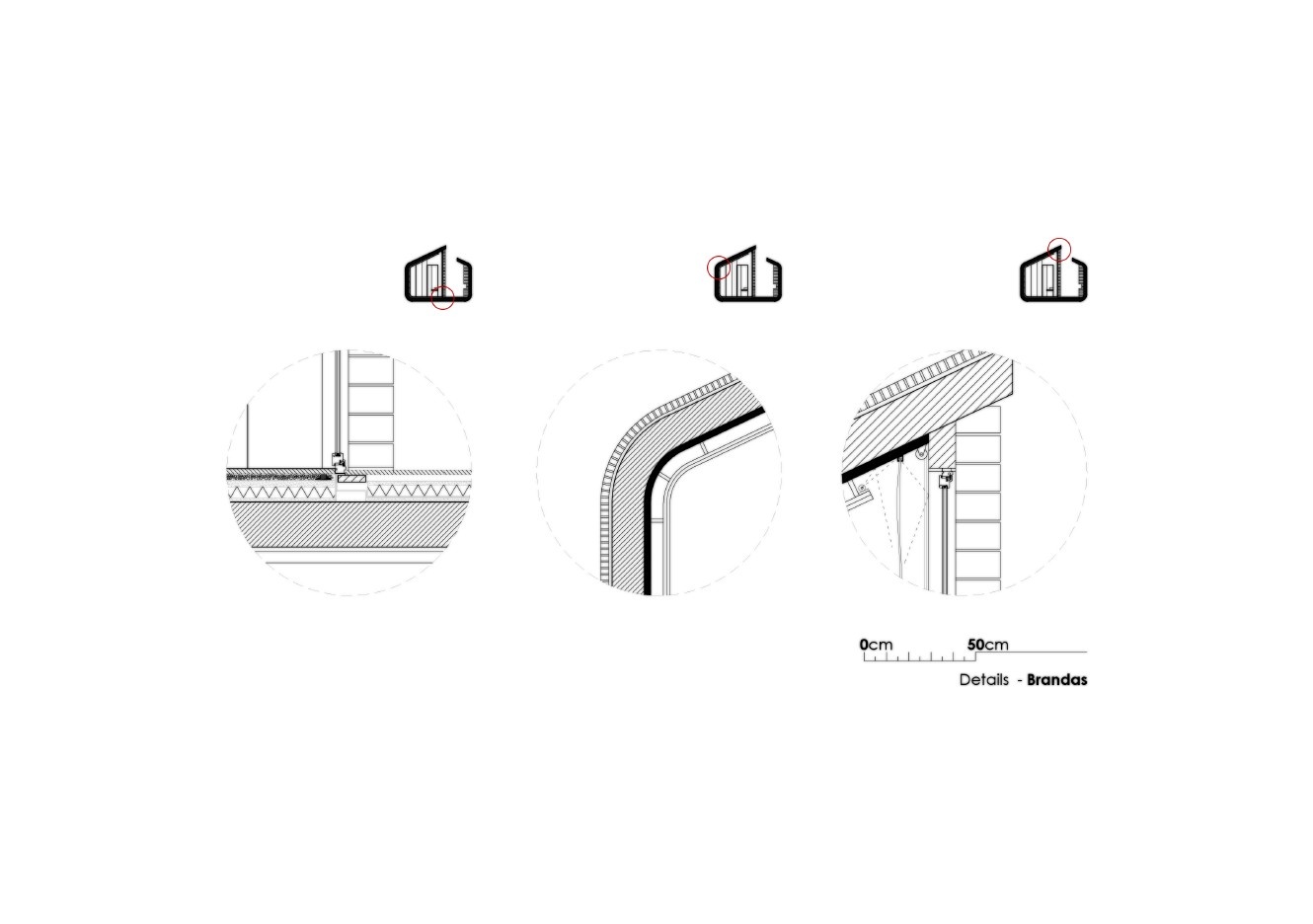 0cm 50cm

Details - Brandas