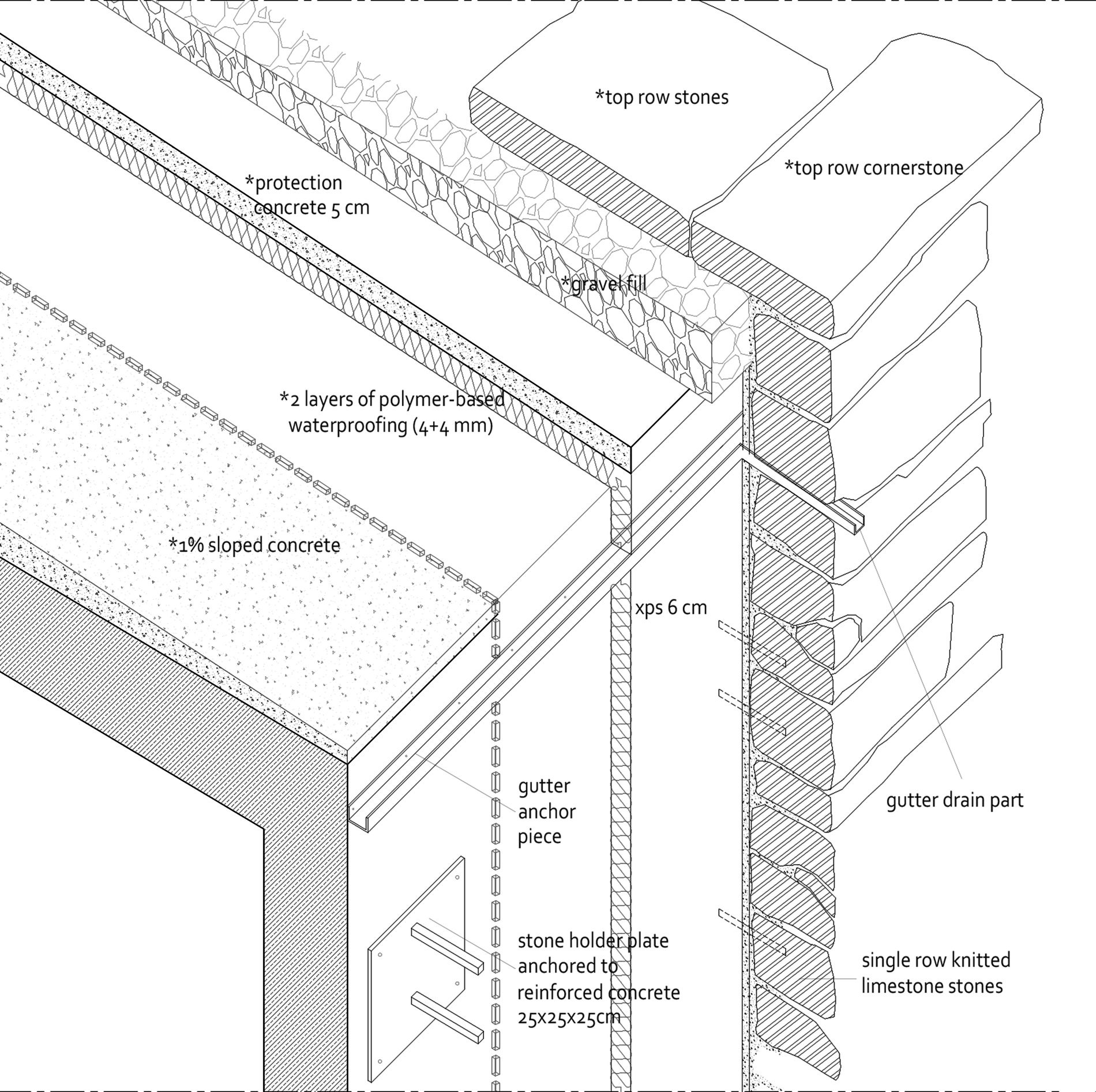 *top row stones

*top row cornerstone

*protection concrete 5 cm

*gravel fill

*2 layers of polymer-based waterproofing (4+4 mm)

*1% sloped concrete

xps 6 cm

gutter anchor piece

gutter drain part

stone holder plate anchored to reinforced concrete 25x25x25cm

single row knitted limestone stones